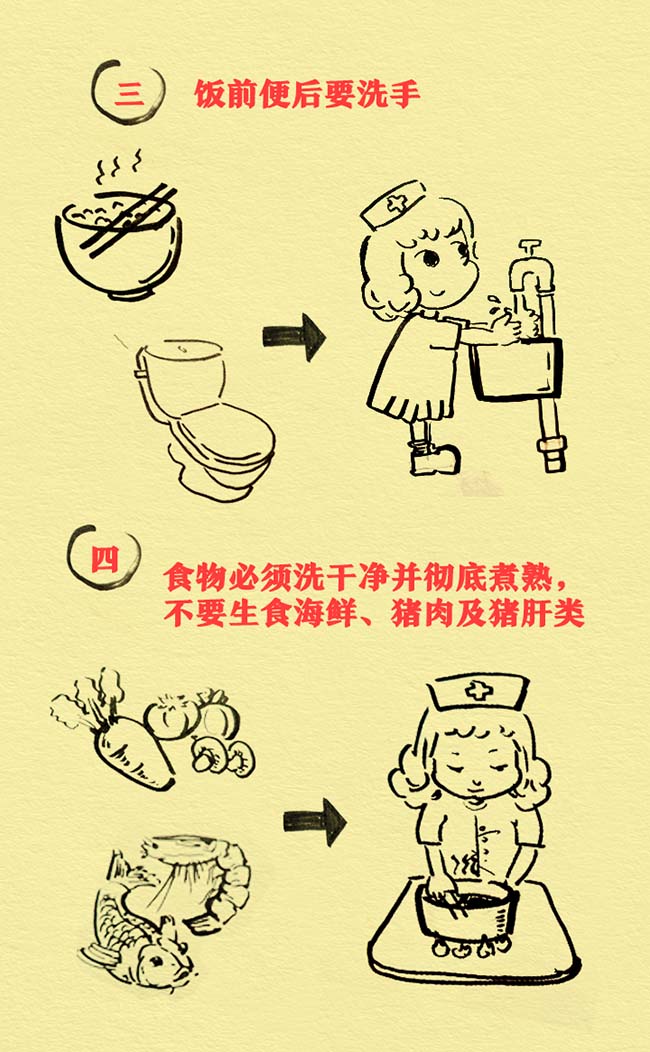 三 饭前便后要洗手

四 食物必须洗干净并彻底煮熟，不要生食海鲜、猪肉及猪肝类